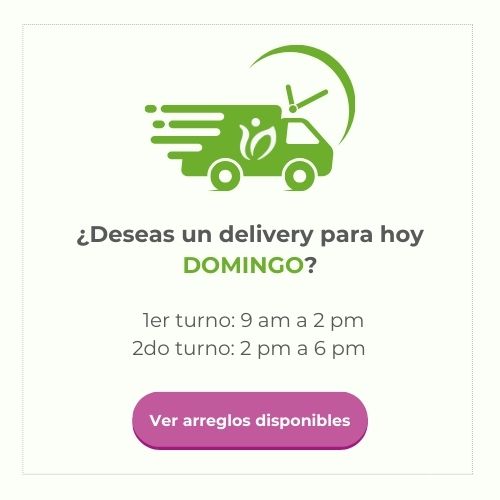 ¿Deseas un delivery para hoy DOMINGO?

1er turno: 9 am a 2 pm
2do turno: 2 pm a 6 pm

Ver arreglos disponibles